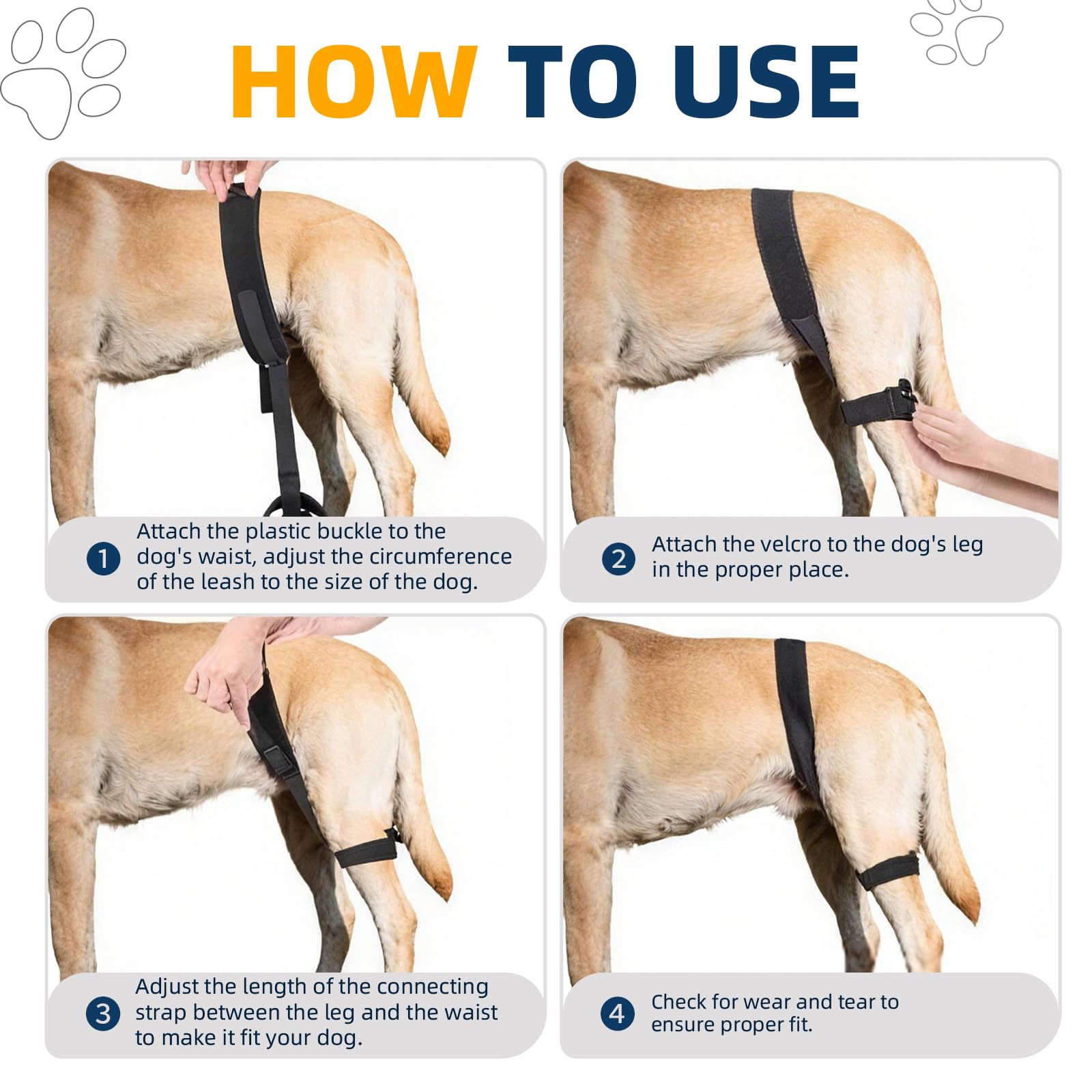 HOW TO USE

1 Attach the plastic buckle to the dog's waist, adjust the circumference of the leash to the size of the dog.

2 Attach the velcro to the dog's leg in the proper place.

3 Adjust the length of the connecting strap between the leg and the waist to make it fit your dog.

4 Check for wear and tear to ensure proper fit.